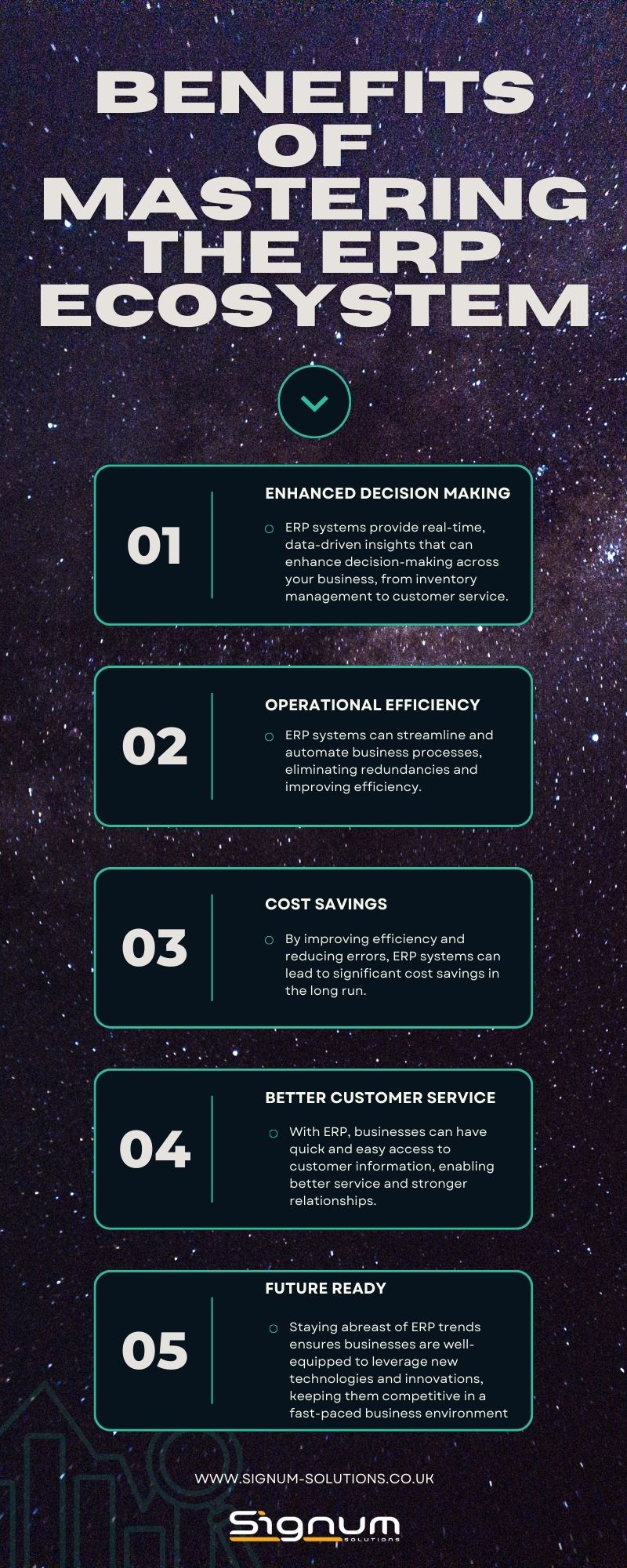 BENEFITS OF MASTERING THE ERP ECOSYSTEM

01

ENHANCED DECISION MAKING

ERP systems provide real-time, data-driven insights that can enhance decision-making across your business, from inventory management to customer service.

02

OPERATIONAL EFFICIENCY

ERP systems can streamline and automate business processes, eliminating redundancies and improving efficiency.

03

COST SAVINGS

By improving efficiency and reducing errors, ERP systems can lead to significant cost savings in the long run.

04

BETTER CUSTOMER SERVICE

With ERP, businesses can have quick and easy access to customer information, enabling better service and stronger relationships.

05

FUTURE READY

Staying abreast of ERP trends ensures businesses are well-equipped to leverage new technologies and innovations, keeping them competitive in a fast-paced business environment

WWW.SIGNUM-SOLUTIONS.CO.UK

Signum
SOLUTIONS